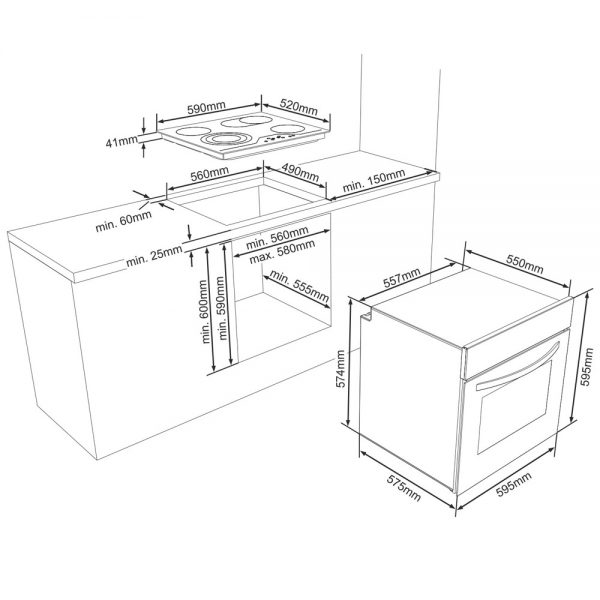 590mm
520mm
41mm
560mm
490mm
min. 150mm
min. 60mm
min. 25mm
min. 560mm
max. 580mm
min. 555mm
min. 600mm
min. 590mm
557mm
550mm
574mm
595mm
575mm
595mm